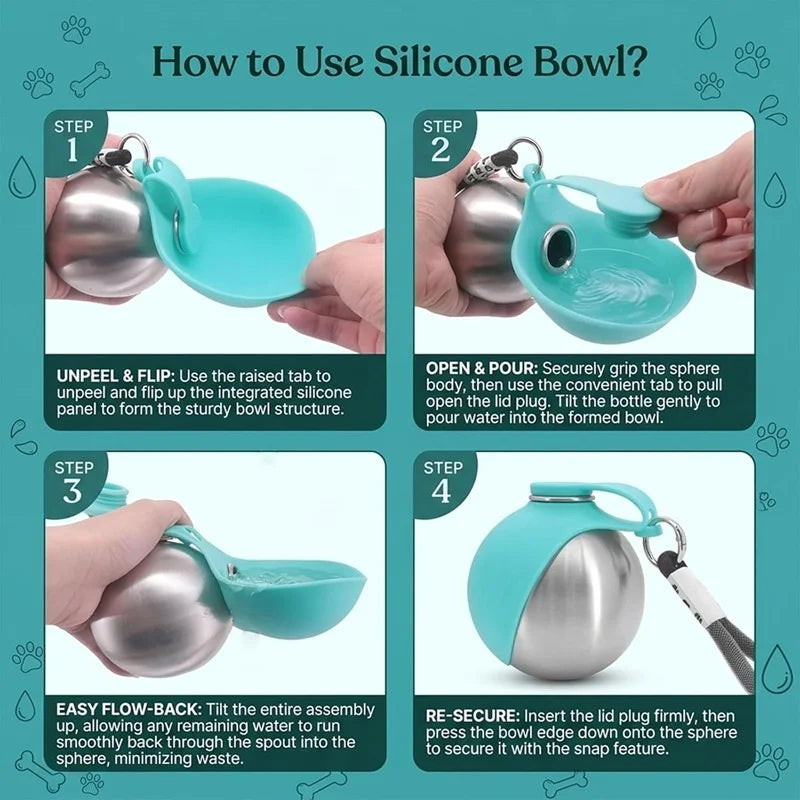 How to Use Silicone Bowl?

STEP
1

UNPEEL & FLIP: Use the raised tab to unpeel and flip up the integrated silicone panel to form the sturdy bowl structure.

STEP
2

OPEN & POUR: Securely grip the sphere body, then use the convenient tab to pull open the lid plug. Tilt the bottle gently to pour water into the formed bowl.

STEP
3

EASY FLOW-BACK: Tilt the entire assembly up, allowing any remaining water to run smoothly back through the spout into the sphere, minimizing waste.

STEP
4

RE-SECURE: Insert the lid plug firmly, then press the bowl edge down onto the sphere to secure it with the snap feature.